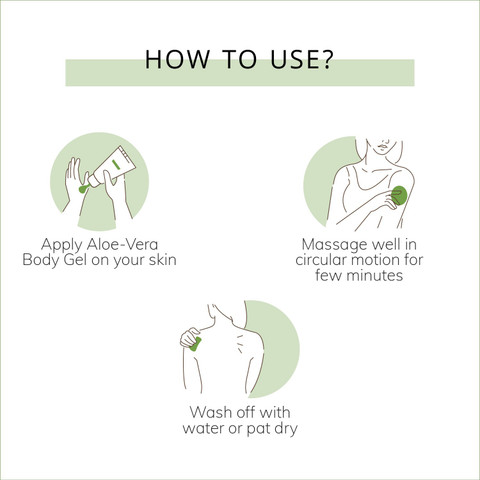 HOW TO USE?

Apply Aloe-Vera Body Gel on your skin

Massage well in circular motion for few minutes

Wash off with water or pat dry