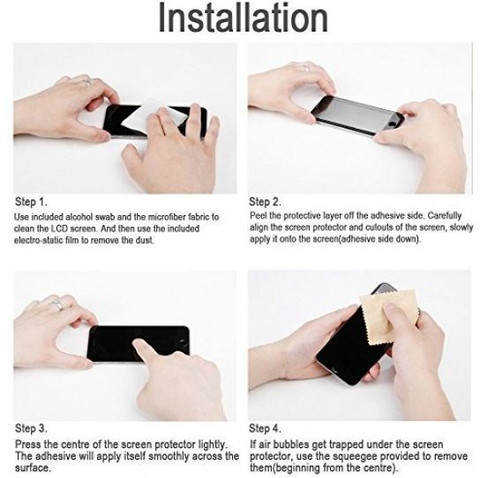 Installation

Step 1.
Use included alcohol swab and the microfiber fabric to clean the LCD screen. And then use the included electro-static film to remove the dust.

Step 2.
Peel the protective layer off the adhesive side. Carefully align the screen protector and cutouts of the screen, slowly apply it onto the screen(adhesive side down).

Step 3.
Press the centre of the screen protector lightly. The adhesive will apply itself smoothly across the surface.

Step 4.
If air bubbles get trapped under the screen protector, use the squeegee provided to remove them(beginning from the centre).