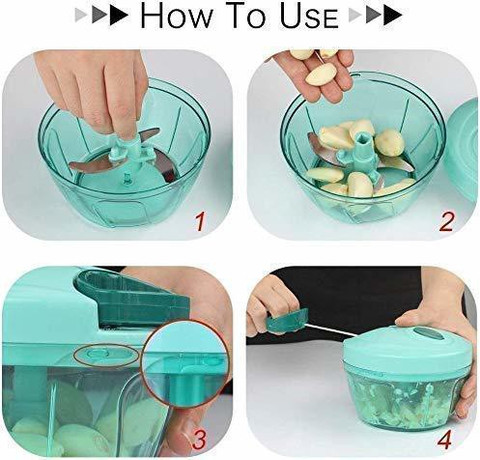 HOW TO USE

1

2

3

4