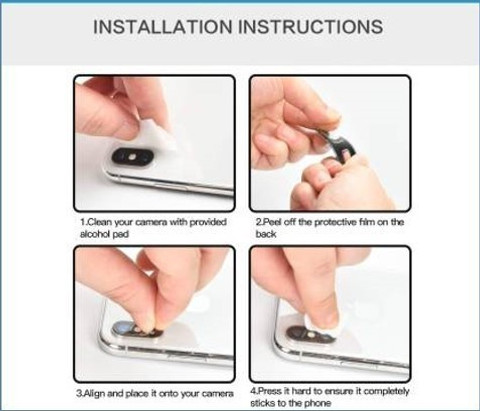 INSTALLATION INSTRUCTIONS

1.Clean your camera with provided alcohol pad

2.Peel off the protective film on the back

3.Align and place it onto your camera

4.Press it hard to ensure it completely sticks to the phone