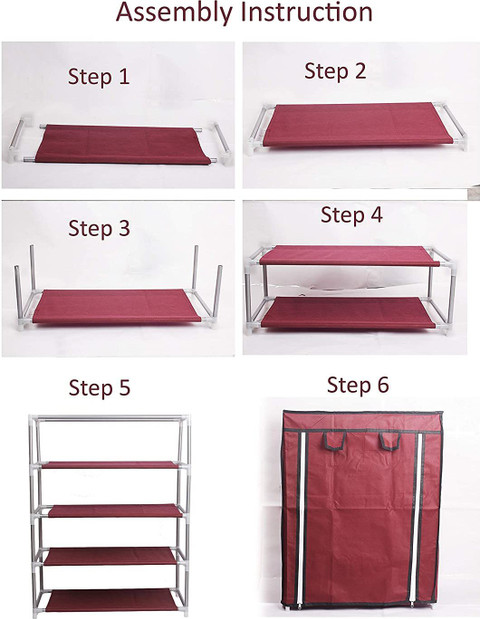 Assembly Instruction

Step 1

Step 2

Step 3

Step 4

Step 5

Step 6