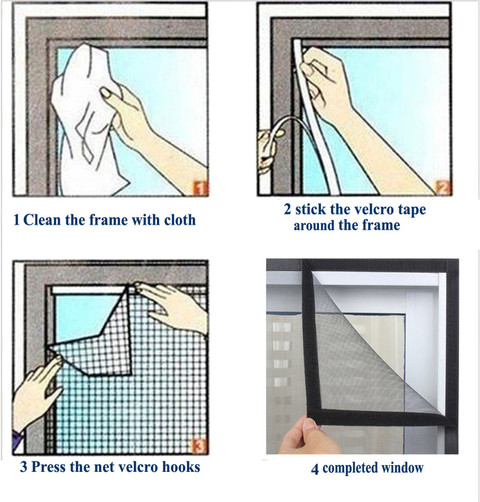 1

2

1 Clean the frame with cloth

2 stick the velcro tape around the frame

3

3 Press the net velcro hooks

4 completed window