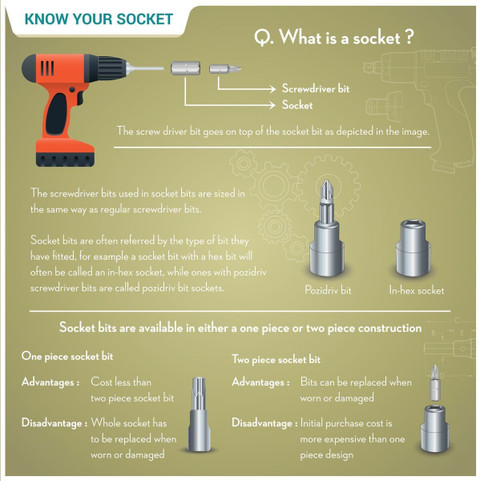 KNOW YOUR SOCKET

Q. What is a socket ?

Screwdriver bit
Socket

The screw driver bit goes on top of the socket bit as depicted in the image.

The screwdriver bits used in socket bits are sized in the same way as regular screwdriver bits.

Socket bits are often referred by the type of bit they have fitted, for example a socket bit with a hex bit will often be called an in-hex socket, while ones with pozidriv screwdriver bits are called pozidriv bit sockets.

Pozidriv bit
In-hex socket

Socket bits are available in either a one piece or two piece construction

One piece socket bit

Advantages : Cost less than two piece socket bit

Disadvantage : Whole socket has to be replaced when worn or damaged

Two piece socket bit

Advantages : Bits can be replaced when worn or damaged

Disadvantage : Initial purchase cost is more expensive than one piece design