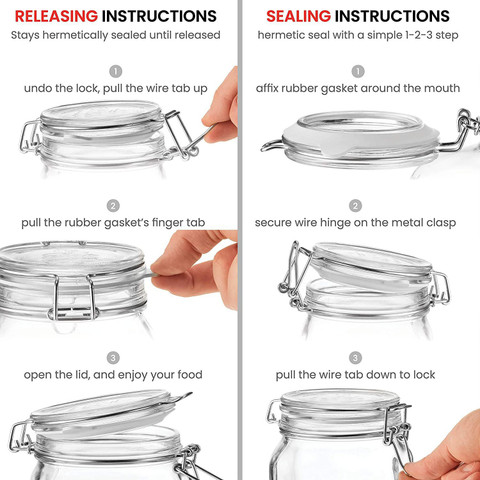 RELEASING INSTRUCTIONS
Stays hermetically sealed until released

1
undo the lock, pull the wire tab up

2
pull the rubber gasket's finger tab

3
open the lid, and enjoy your food

SEALING INSTRUCTIONS
hermetic seal with a simple 1-2-3 step

1
affix rubber gasket around the mouth

2
secure wire hinge on the metal clasp

3
pull the wire tab down to lock