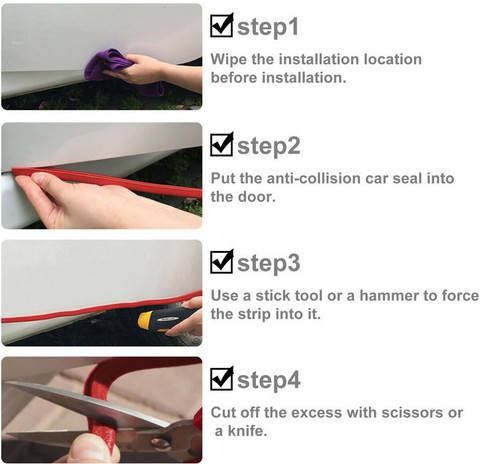 step1
Wipe the installation location before installation.

step2
Put the anti-collision car seal into the door.

step3
Use a stick tool or a hammer to force the strip into it.

step4
Cut off the excess with scissors or a knife.