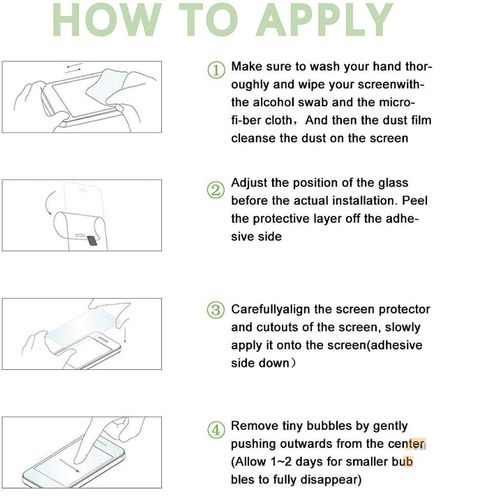 HOW TO APPLY

① Make sure to wash your hand thoroughly and wipe your screenwith-the alcohol swab and the micro-fi-ber cloth，And then the dust film cleanse the dust on the screen

② Adjust the position of the glass before the actual installation. Peel the protective layer off the adhesive side

③ Carefullyalign the screen protector and cutouts of the screen, slowly apply it onto the screen(adhesive side down）

④ Remove tiny bubbles by gently pushing outwards from the center (Allow 1~2 days for smaller bub bles to fully disappear)