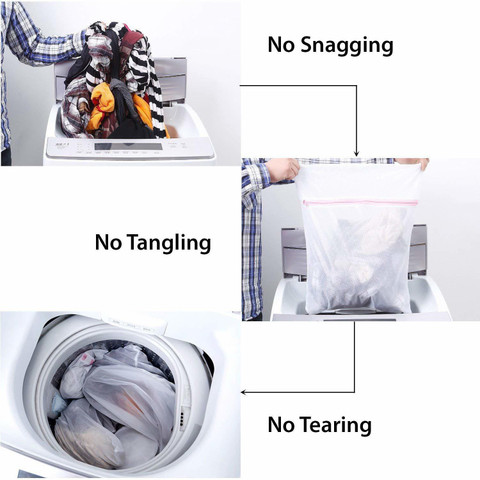 No Snagging

No Tangling

No Tearing