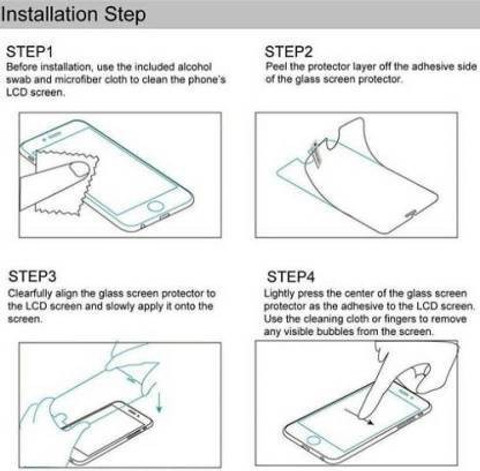 Installation Step

STEP1
Before installation, use the included alcohol swab and microfiber cloth to clean the phone's LCD screen.

STEP2
Peel the protector layer off the adhesive side of the glass screen protector.

STEP3
Clearfully align the glass screen protector to the LCD screen and slowly apply it onto the screen.

STEP4
Lightly press the center of the glass screen protector as the adhesive to the LCD screen. Use the cleaning cloth or fingers to remove any visible bubbles from the screen.