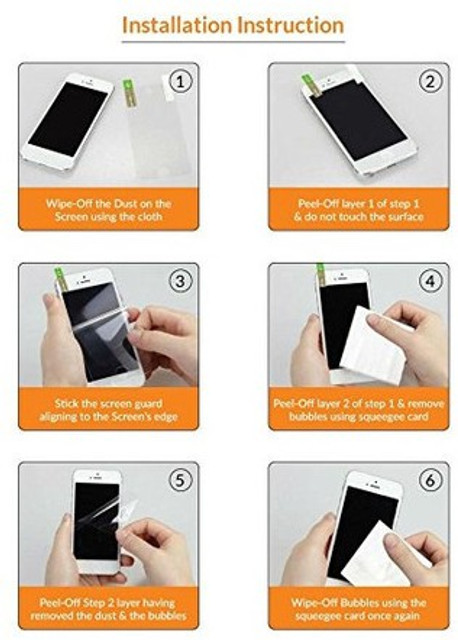 Installation Instruction

1

Wipe-Off the Dust on the Screen using the cloth

2

Peel-Off layer 1 of step 1 & do not touch the surface

3

Stick the screen guard aligning to the Screen's edge

4

Peel-Off layer 2 of step 1 & remove bubbles using squeegee card

5

Peel-Off Step 2 layer having removed the dust & the bubbles

6

Wipe-Off Bubbles using the squeegee card once again