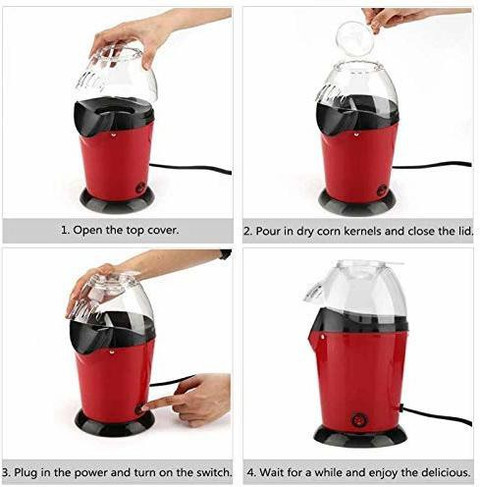 1. Open the top cover.

2. Pour in dry corn kernels and close the lid.

3. Plug in the power and turn on the switch.

4. Wait for a while and enjoy the delicious.