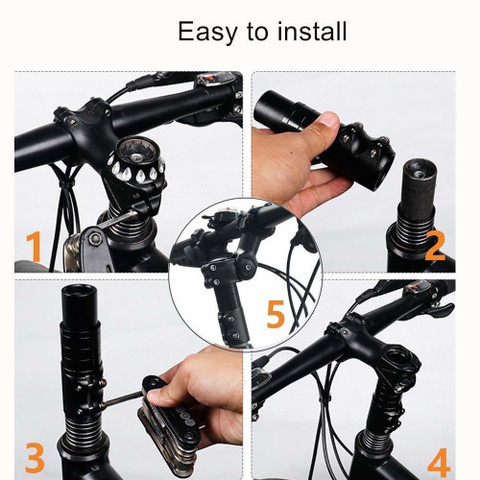 Easy to install

1

2

5

3

4