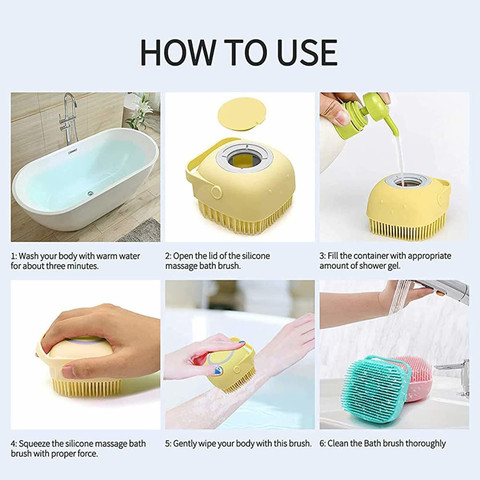 HOW TO USE

1: Wash your body with warm water for about three minutes.

2: Open the lid of the silicone massage bath brush.

3: Fill the container with appropriate amount of shower gel.

4: Squeeze the silicone massage bath brush with proper force.

5: Gently wipe your body with this brush.

6: Clean the Bath brush thoroughly