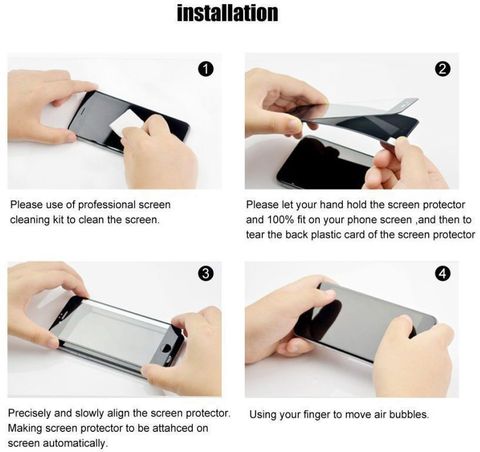 installation

1

Please use of professional screen cleaning kit to clean the screen.

2

Please let your hand hold the screen protector and 100% fit on your phone screen ,and then to tear the back plastic card of the screen protector

3

Precisely and slowly align the screen protector. Making screen protector to be attahced on screen automatically.

4

Using your finger to move air bubbles.