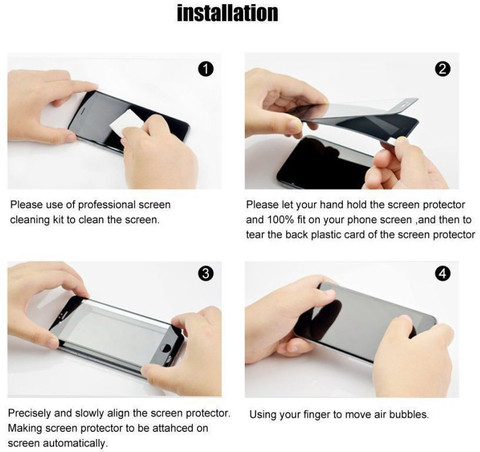 installation

1

Please use of professional screen cleaning kit to clean the screen.

2

Please let your hand hold the screen protector and 100% fit on your phone screen ,and then to tear the back plastic card of the screen protector

3

Precisely and slowly align the screen protector. Making screen protector to be attahced on screen automatically.

4

Using your finger to move air bubbles.