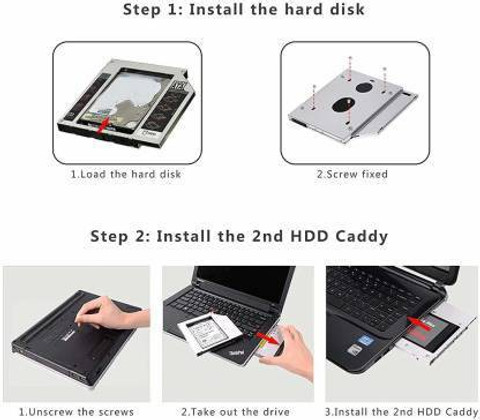 Step 1: Install the hard disk

1.Load the hard disk

2.Screw fixed

Step 2: Install the 2nd HDD Caddy

1.Unscrew the screws

2.Take out the drive

3.Install the 2nd HDD Caddy