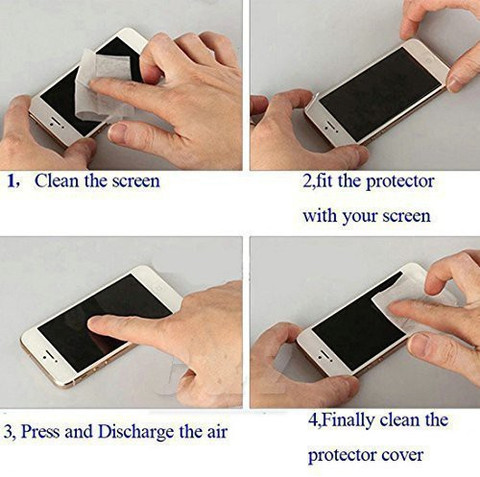 1, Clean the screen

2,fit the protector with your screen

3, Press and Discharge the air

4,Finally clean the protector cover