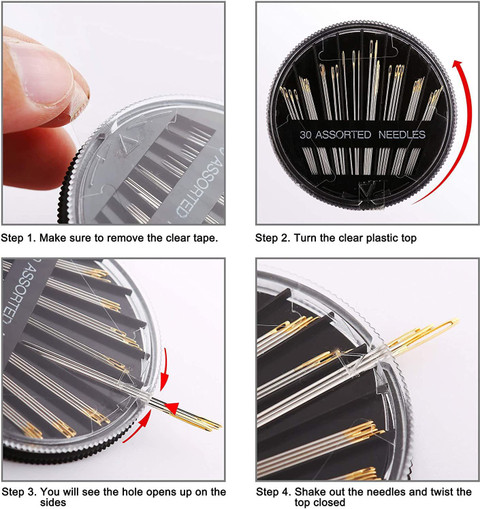 ASSORTED

Step 1. Make sure to remove the clear tape.

30 ASSORTED NEEDLES

Step 2. Turn the clear plastic top

ASSORTED

Step 3. You will see the hole opens up on the sides

Step 4. Shake out the needles and twist the top closed