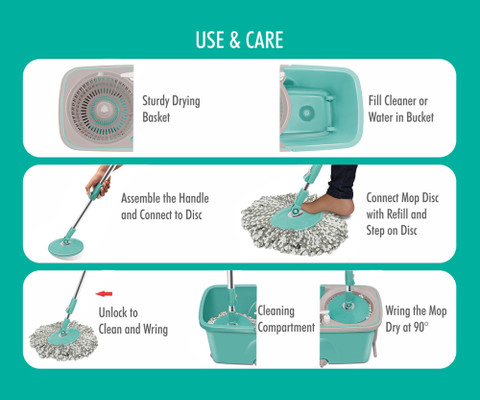 USE & CARE

Sturdy Drying Basket

Fill Cleaner or Water in Bucket

Assemble the Handle and Connect to Disc

Connect Mop Disc with Refill and Step on Disc

Unlock to Clean and Wring

Cleaning Compartment

Wring the Mop Dry at 90°