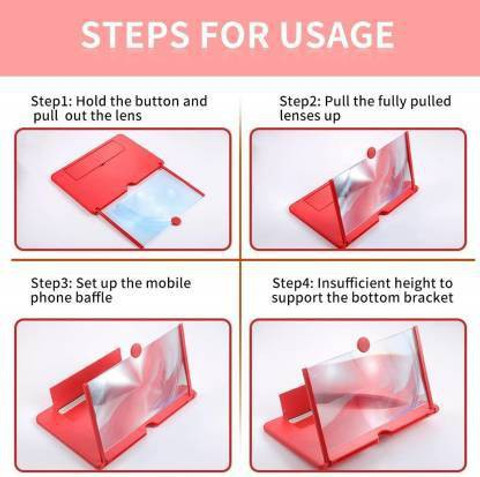 STEPS FOR USAGE

Step1: Hold the button and pull out the lens

Step2: Pull the fully pulled lenses up

Step3: Set up the mobile phone baffle

Step4: Insufficient height to support the bottom bracket