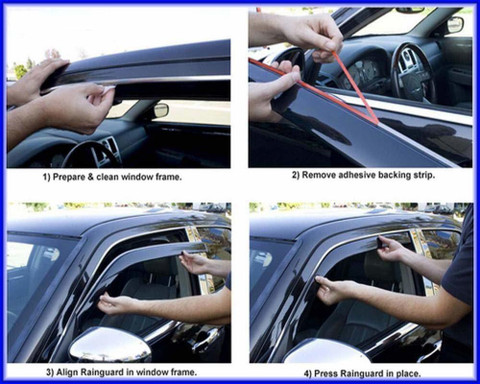 1) Prepare & clean window frame.

2) Remove adhesive backing strip.

3) Align Rainguard in window frame.

4) Press Rainguard in place.