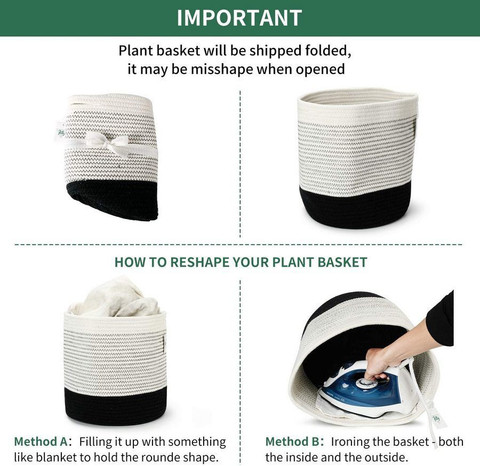 IMPORTANT

Plant basket will be shipped folded, it may be misshape when opened

HOW TO RESHAPE YOUR PLANT BASKET

Method A: Filling it up with something like blanket to hold the rounde shape.

Method B: Ironing the basket - both the inside and the outside.