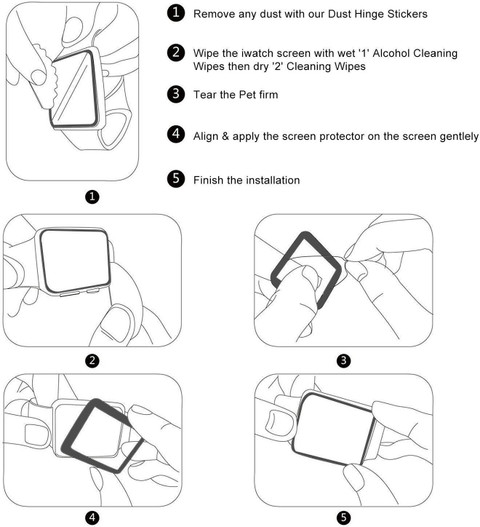 1 Remove any dust with our Dust Hinge Stickers

2 Wipe the iwatch screen with wet '1' Alcohol Cleaning Wipes then dry '2' Cleaning Wipes

3 Tear the Pet firm

4 Align & apply the screen protector on the screen gentlely

5 Finish the installation

1

2

3

4

5