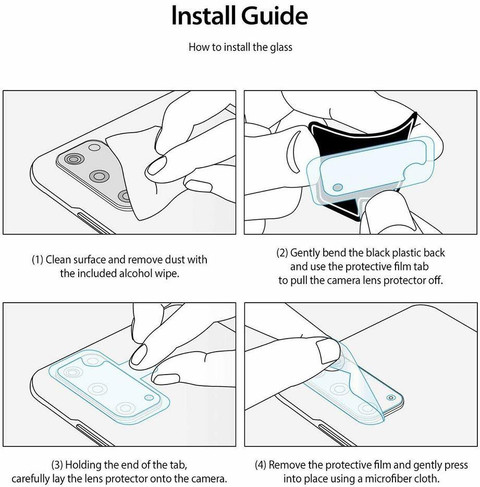 Install Guide

How to install the glass

(1) Clean surface and remove dust with the included alcohol wipe.

(2) Gently bend the black plastic back and use the protective film tab to pull the camera lens protector off.

(3) Holding the end of the tab, carefully lay the lens protector onto the camera.

(4) Remove the protective film and gently press into place using a microfiber cloth.