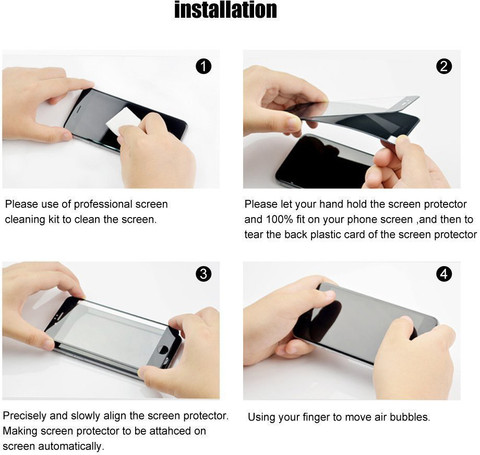 installation

1

Please use of professional screen cleaning kit to clean the screen.

2

Please let your hand hold the screen protector and 100% fit on your phone screen ,and then to tear the back plastic card of the screen protector

3

Precisely and slowly align the screen protector. Making screen protector to be attahced on screen automatically.

4

Using your finger to move air bubbles.