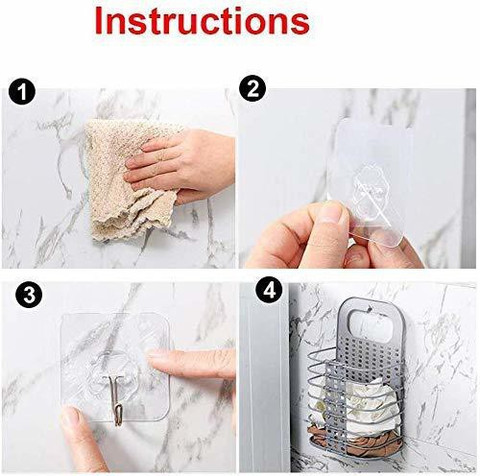 Instructions

1

2

3

4