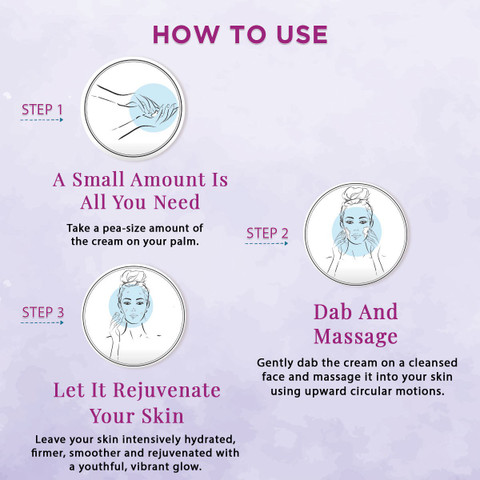 HOW TO USE

STEP 1

A Small Amount Is All You Need

Take a pea-size amount of the cream on your palm.

STEP 2

Dab And Massage

Gently dab the cream on a cleansed face and massage it into your skin using upward circular motions.

STEP 3

Let It Rejuvenate Your Skin

Leave your skin intensively hydrated, firmer, smoother and rejuvenated with a youthful, vibrant glow.