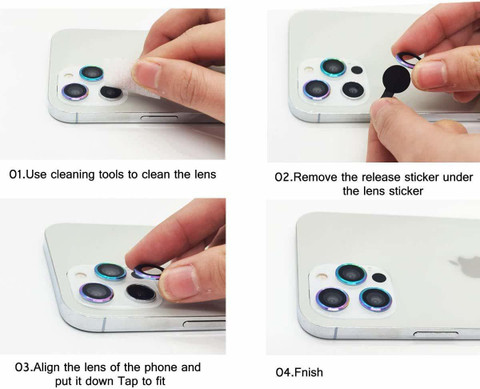 01.Use cleaning tools to clean the lens

02.Remove the release sticker under the lens sticker

03.Align the lens of the phone and put it down Tap to fit

04.Fnish