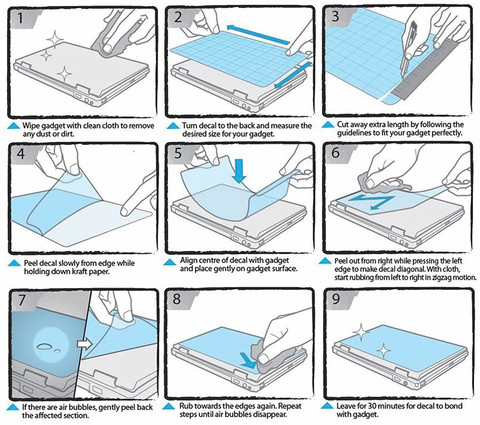 1

Wipe gadget with clean cloth to remove any dust or dirt.

2

Turn decal to the back and measure the desired size for your gadget.

3

Cut away extra length by following the guidelines to fit your gadget perfectly.

4

Peel decal slowly from edge while holding down kraft paper.

5

Align centre of decal with gadget and place gently on gadget surface.

6

Peel out from right while pressing the left edge to make decal diagonal. With cloth, start rubbing from left to right in zigzag motion.

7

If there are air bubbles, gently peel back the affected section.

8

Rub towards the edges again. Repeat steps until air bubbles disappear.

9

Leave for 30 minutes for decal to bond with gadget.