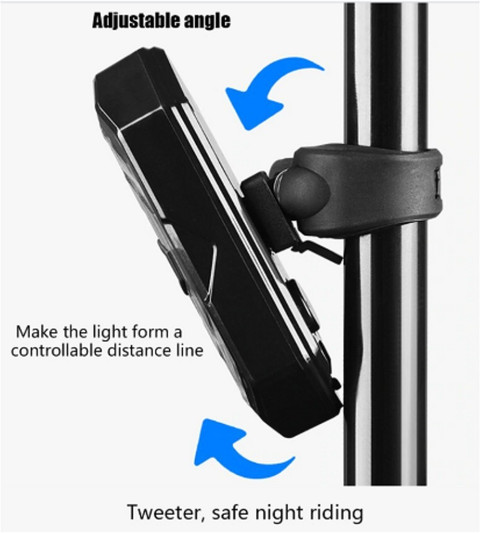 Adjustable angle

Make the light form a controllable distance line

Tweeter, safe night riding