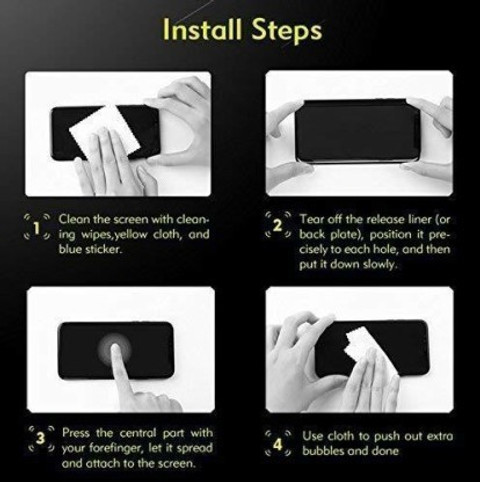 Install Steps

1 Clean the screen with cleaning wipes,yellow cloth, and blue sticker.

2 Tear off the release liner (or back plate), position it precisely to each hole, and then put it down slowly.

3 Press the central part with your forefinger, let it spread and attach to the screen.

4 Use cloth to push out extra bubbles and done