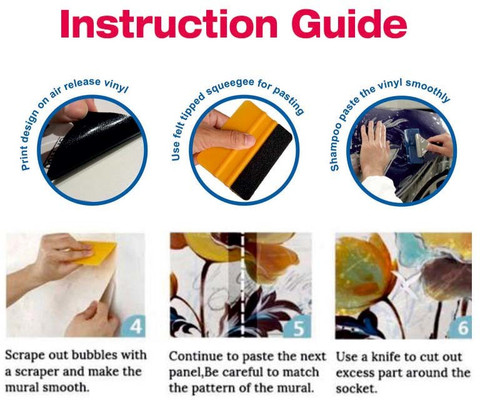 Instruction Guide

Print design on air release vinyl

Use felt tipped squeegee for pasting

Shampoo paste the vinyl smoothly

4

Scrape out bubbles with a scraper and make the mural smooth.

5

Continue to paste the next panel,Be careful to match the pattern of the mural.

6

Use a knife to cut out excess part around the socket.