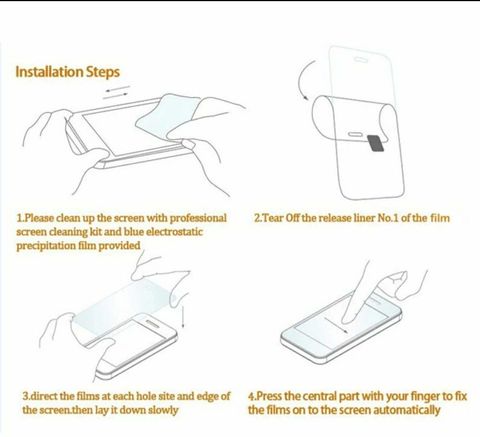 Installation Steps

1.Please clean up the screen with professional screen cleaning kit and blue electrostatic precipitation film provided

2.Tear Off the release liner No.1 of the film

3.direct the films at each hole site and edge of the screen.then lay it down slowly

4.Press the central part with your finger to fix the films on to the screen automatically