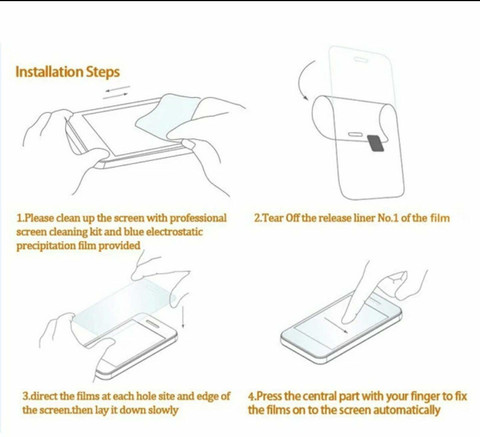 Installation Steps

1.Please clean up the screen with professional screen cleaning kit and blue electrostatic precipitation film provided

2.Tear Off the release liner No.1 of the film

3.direct the films at each hole site and edge of the screen.then lay it down slowly

4.Press the central part with your finger to fix the films on to the screen automatically