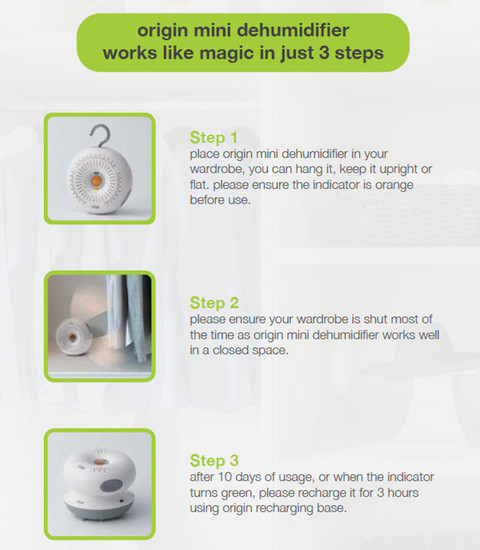 origin mini dehumidifier
works like magic in just 3 steps

Step 1
place origin mini dehumidifier in your wardrobe, you can hang it, keep it upright or flat. please ensure the indicator is orange before use.

Step 2
please ensure your wardrobe is shut most of the time as origin mini dehumidifier works well in a closed space.

Step 3
after 10 days of usage, or when the indicator turns green, please recharge it for 3 hours using origin recharging base.