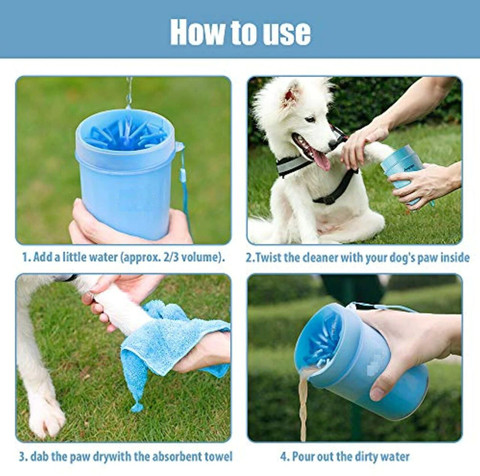 How to use

1. Add a little water (approx. 2/3 volume).

2.Twist the cleaner with your dog's paw inside

3. dab the paw drywith the absorbent towel

4. Pour out the dirty water