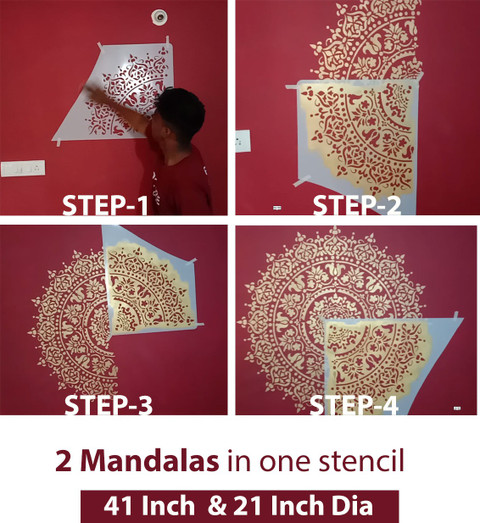 STEP-1

STEP-2

STEP-3

STEP-4

2 Mandalas in one stencil

41 Inch & 21 Inch Dia