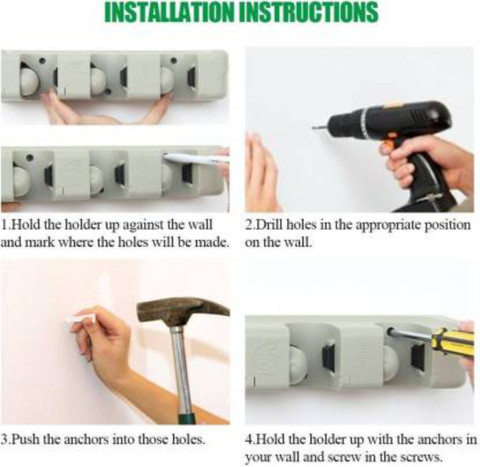 INSTALLATION INSTRUCTIONS

1.Hold the holder up against the wall and mark where the holes will be made.

2.Drill holes in the appropriate position on the wall.

3.Push the anchors into those holes.

4.Hold the holder up with the anchors in your wall and screw in the screws.