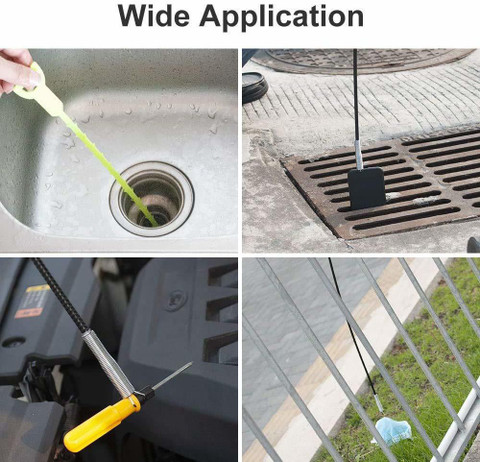 Wide Application