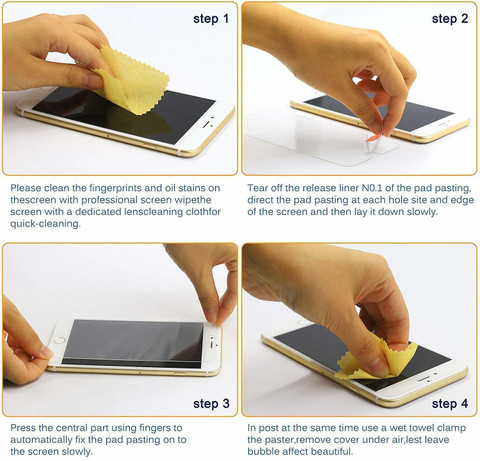 step 1

Please clean the fingerprints and oil stains on thescreen with professional screen wipethe screen with a dedicated lenscleaning clothfor quick-cleaning.

step 2

Tear off the release liner N0.1 of the pad pasting, direct the pad pasting at each hole site and edge of the screen and then lay it down slowly.

step 3

Press the central part using fingers to automatically fix the pad pasting on to the screen slowly.

step 4

In post at the same time use a wet towel clamp the paster,remove cover under air,lest leave bubble affect beautiful.