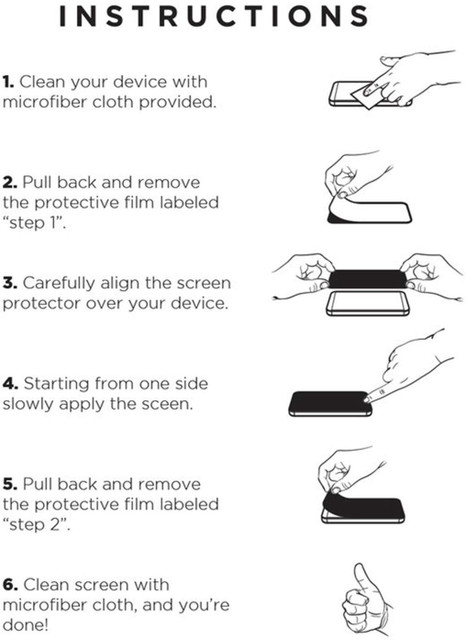 INSTRUCTIONS

1. Clean your device with microfiber cloth provided.

2. Pull back and remove the protective film labeled “step 1”.

3. Carefully align the screen protector over your device.

4. Starting from one side slowly apply the sceen.

5. Pull back and remove the protective film labeled “step 2”.

6. Clean screen with microfiber cloth, and you’re done!