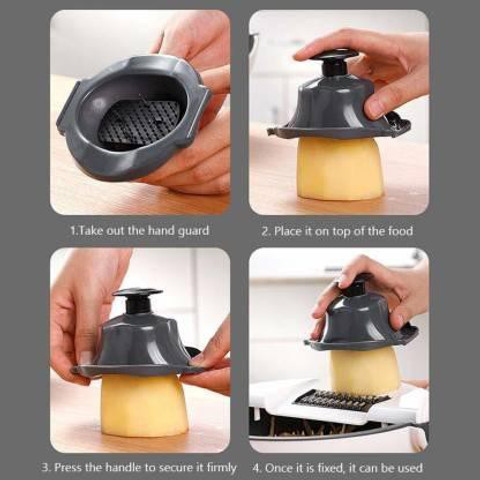 1.Take out the hand guard

2. Place it on top of the food

3. Press the handle to secure it firmly

4. Once it is fixed, it can be used