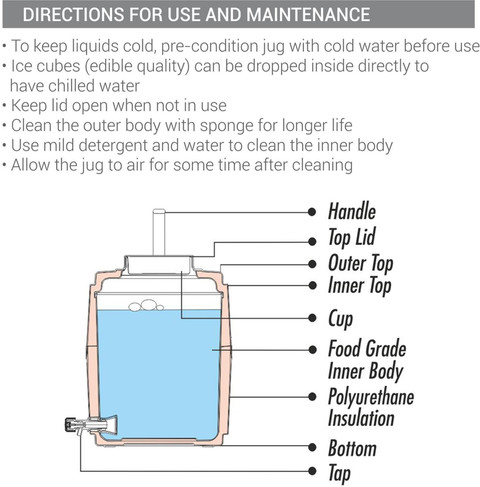 DIRECTIONS FOR USE AND MAINTENANCE

• To keep liquids cold, pre-condition jug with cold water before use
• Ice cubes (edible quality) can be dropped inside directly to have chilled water
• Keep lid open when not in use
• Clean the outer body with sponge for longer life
• Use mild detergent and water to clean the inner body
• Allow the jug to air for some time after cleaning

Handle
Top Lid
Outer Top
Inner Top
Cup
Food Grade Inner Body
Polyurethane Insulation
Bottom
Tap