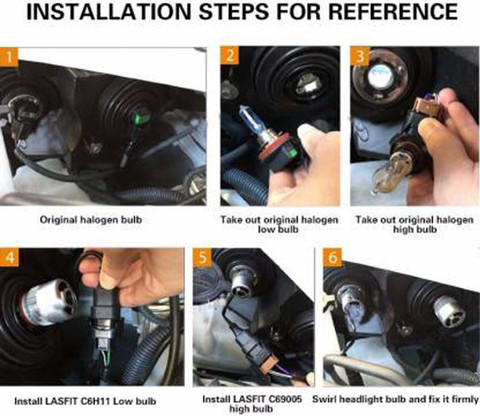 INSTALLATION STEPS FOR REFERENCE

1

Original halogen bulb

2

Take out original halogen low bulb

3

Take out original halogen high bulb

4

Install LASFIT C6H11 Low bulb

5

Install LASFIT C69005 high bulb

6

Swirl headlight bulb and fix it firmly