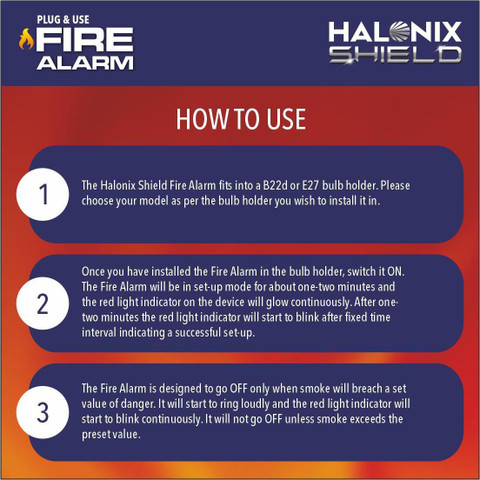 PLUG & USE
FIRE
ALARM

HALONIX
SHIELD

HOW TO USE

1

The Halonix Shield Fire Alarm fits into a B22d or E27 bulb holder. Please choose your model as per the bulb holder you wish to install it in.

2

Once you have installed the Fire Alarm in the bulb holder, switch it ON. The Fire Alarm will be in set-up mode for about one-two minutes and the red light indicator on the device will glow continuously. After one-two minutes the red light indicator will start to blink after fixed time interval indicating a successful set-up.

3

The Fire Alarm is designed to go OFF only when smoke will breach a set value of danger. It will start to ring loudly and the red light indicator will start to blink continuously. It will not go OFF unless smoke exceeds the preset value.