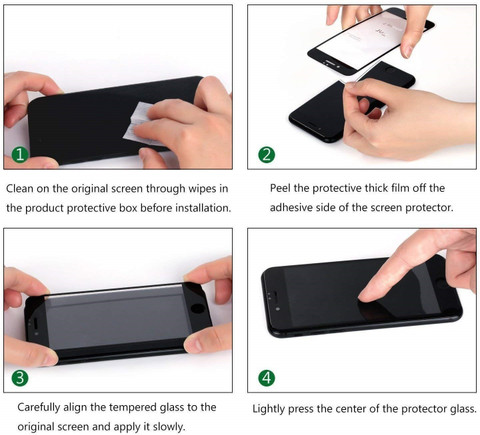 1

Clean on the original screen through wipes in the product protective box before installation.

2

Peel the protective thick film off the adhesive side of the screen protector.

3

Carefully align the tempered glass to the original screen and apply it slowly.

4

Lightly press the center of the protector glass.