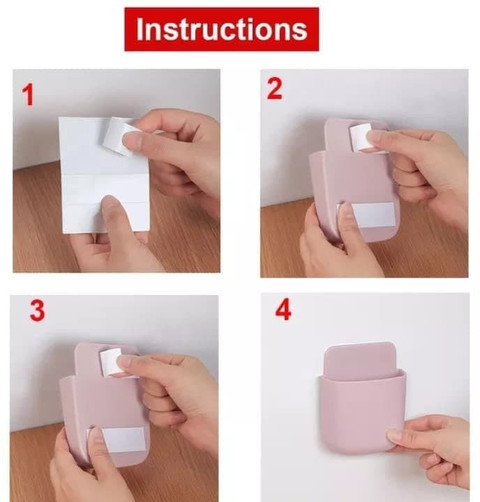 Instructions

1

2

3

4